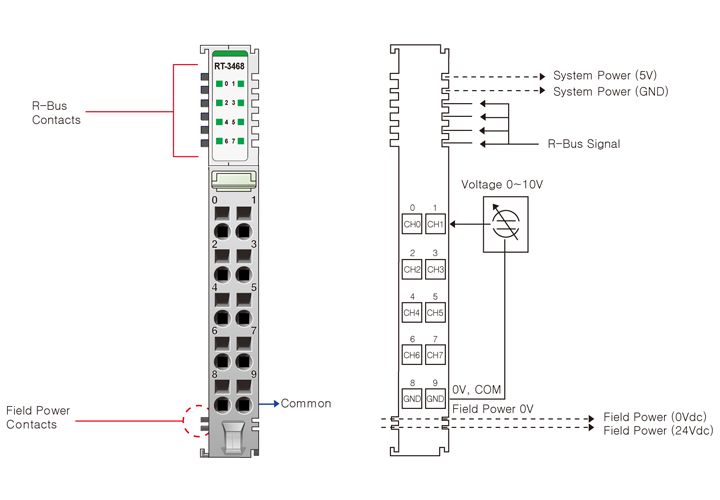 R-Bus Contacts

RT-3468

0 1
2 3
4 5
6 7

0 1
2 3
4 5
6 7
8 9

Field Power Contacts

Common

System Power (5V)
System Power (GND)

R-Bus Signal

Voltage 0~10V

0 1
CH0 CH1
2 3
CH2 CH3
4 5
CH4 CH5
6 7
CH6 CH7
8 9
GND GND

0V, COM

Field Power 0V

Field Power (0Vdc)
Field Power (24Vdc)